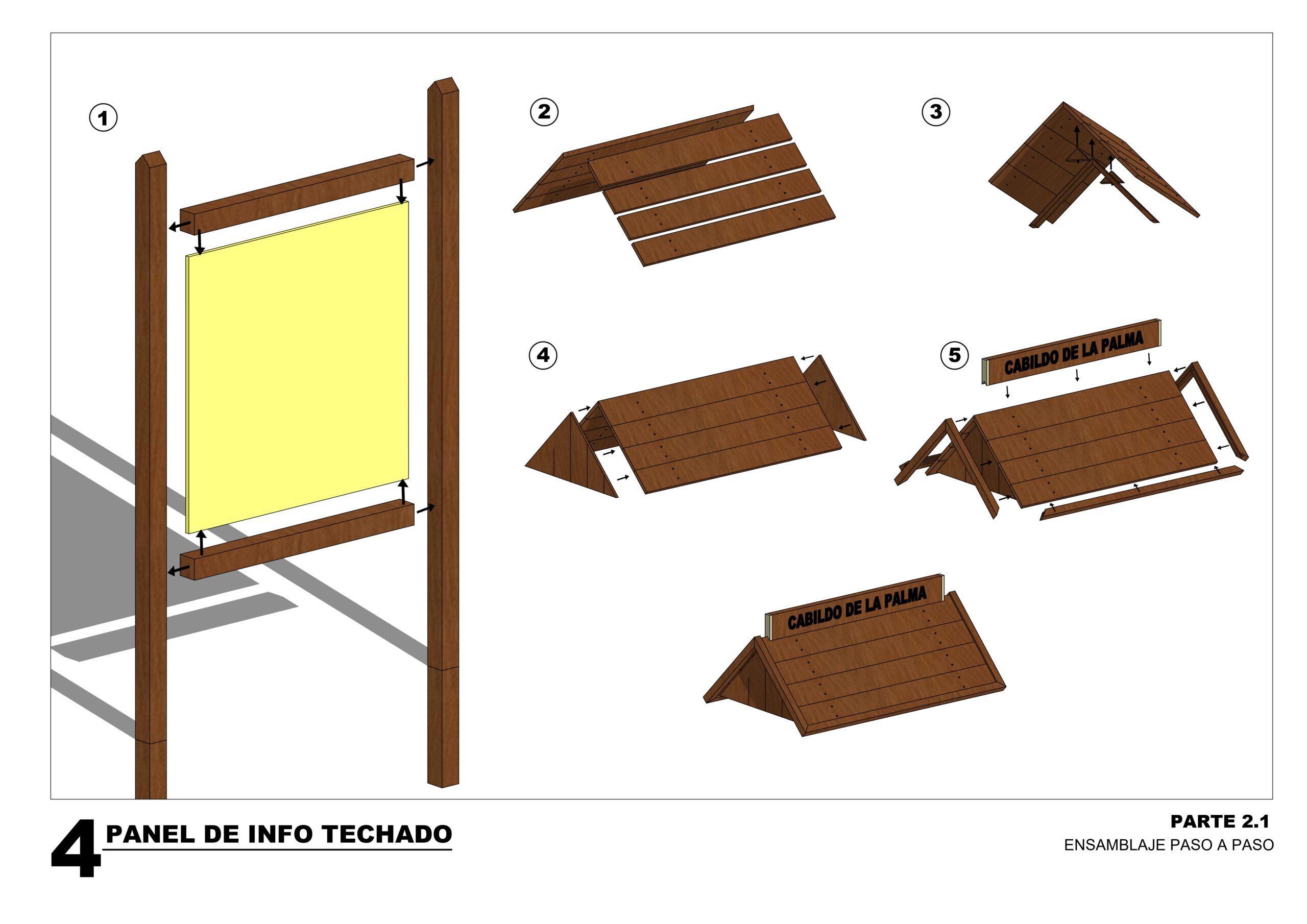 1

2

3

4

5

CABILDO DE LA PALMA

CABILDO DE LA PALMA

4 PANEL DE INFO TECHADO

PARTE 2.1
ENSAMBLAJE PASO A PASO